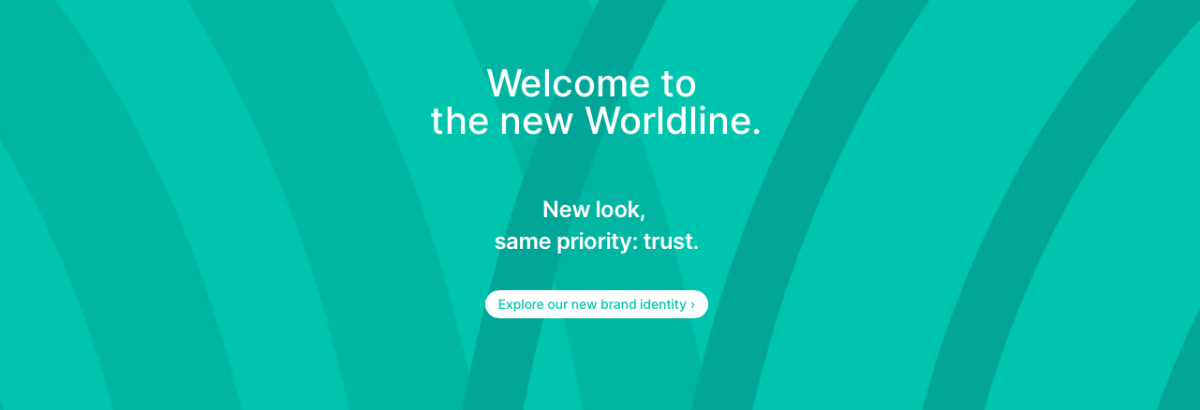 Welcome to
the new Worldline.

New look,
same priority: trust.

Explore our new brand identity ›