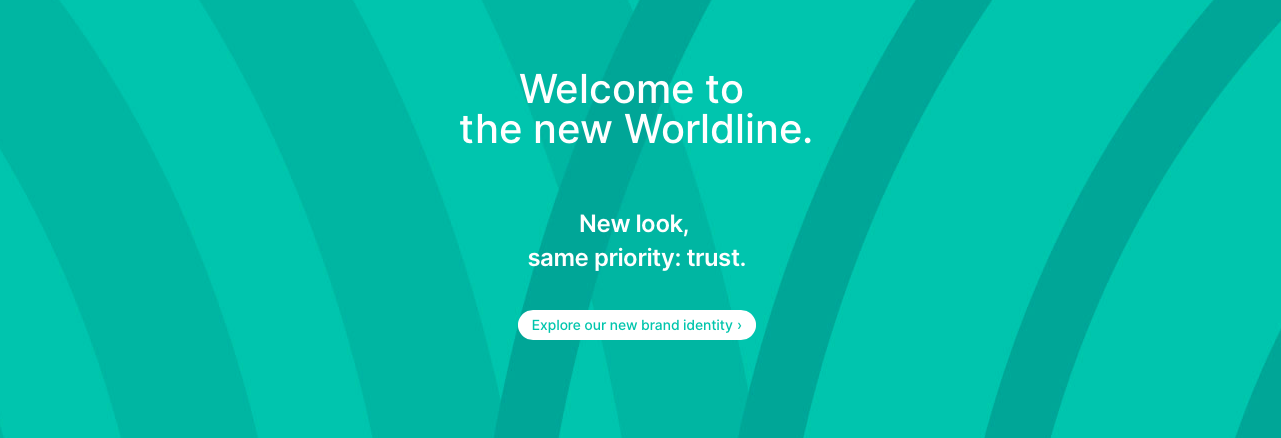 Welcome to
the new Worldline.

New look,
same priority: trust.

Explore our new brand identity ›